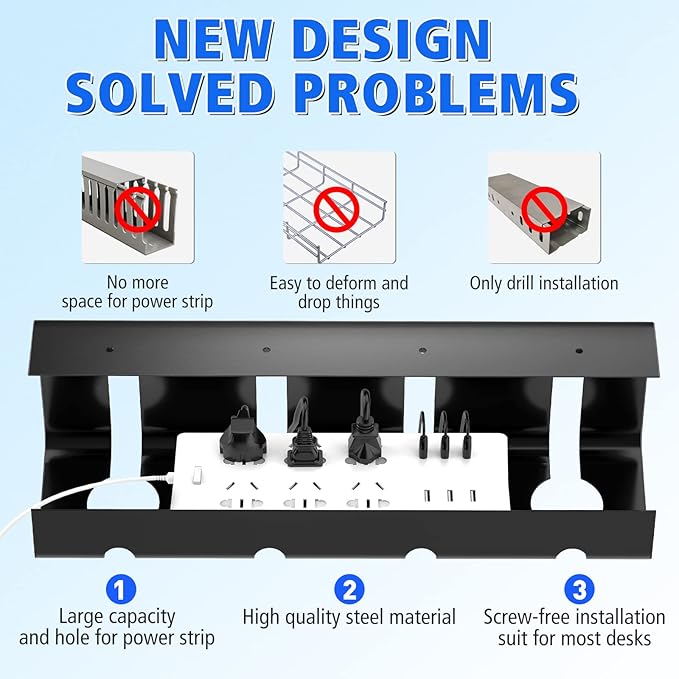 NEW DESIGN
SOLVED PROBLEMS

No more
space for power strip

Easy to deform and
drop things

Only drill installation

1
Large capacity
and hole for power strip

2
High quality steel material

3
Screw-free installation
suit for most desks