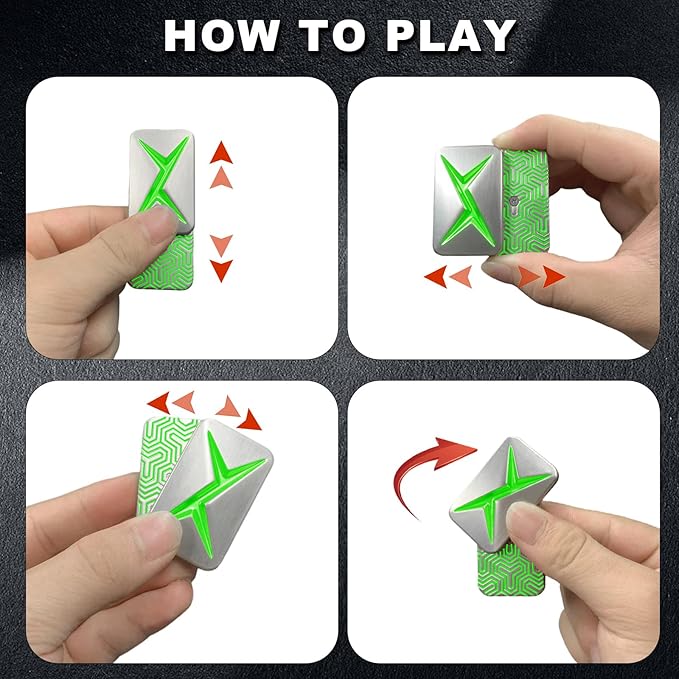 HOW TO PLAY