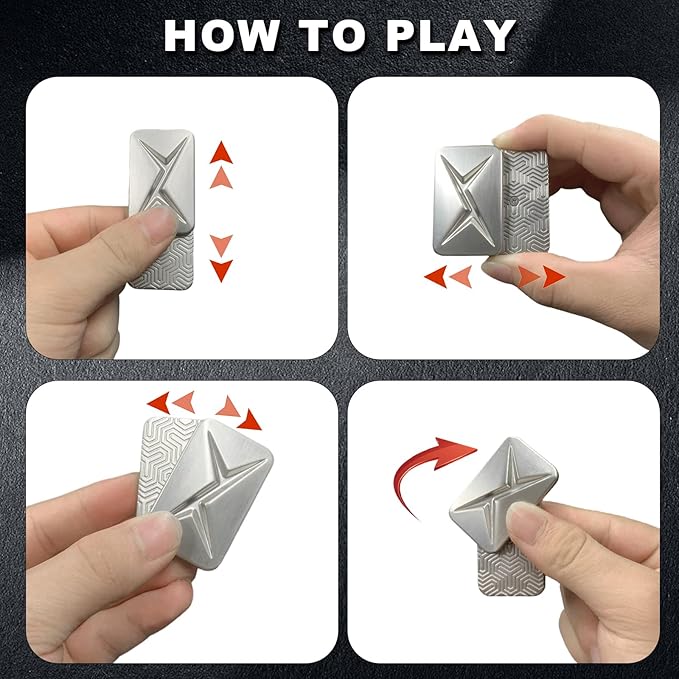 HOW TO PLAY