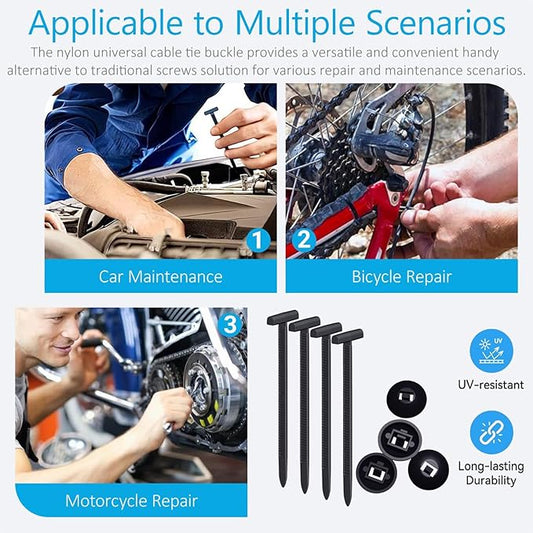 Applicable to Multiple Scenarios

The nylon universal cable tie buckle provides a versatile and convenient handy alternative to traditional screws solution for various repair and maintenance scenarios.

1

Car Maintenance

2

Bicycle Repair

3

Motorcycle Repair

UV

UV-resistant

Long-lasting Durability