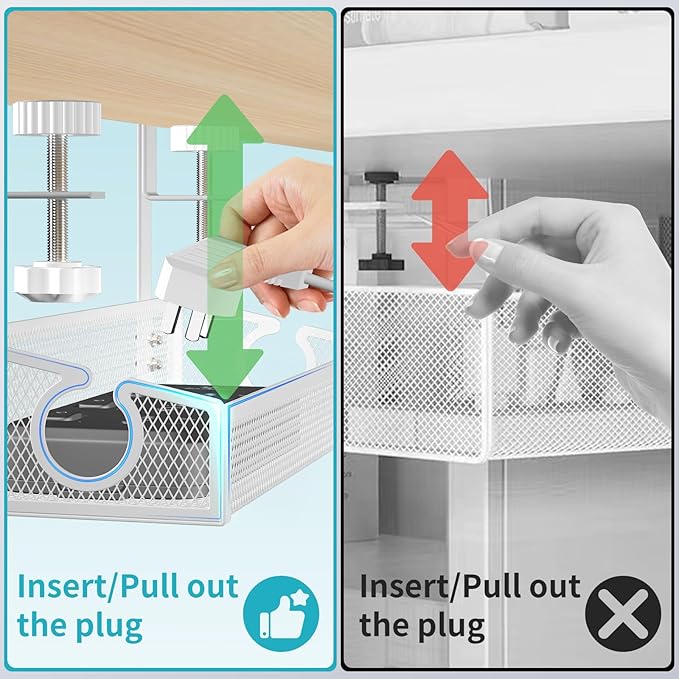 Insert/Pull out the plug

Insert/Pull out the plug