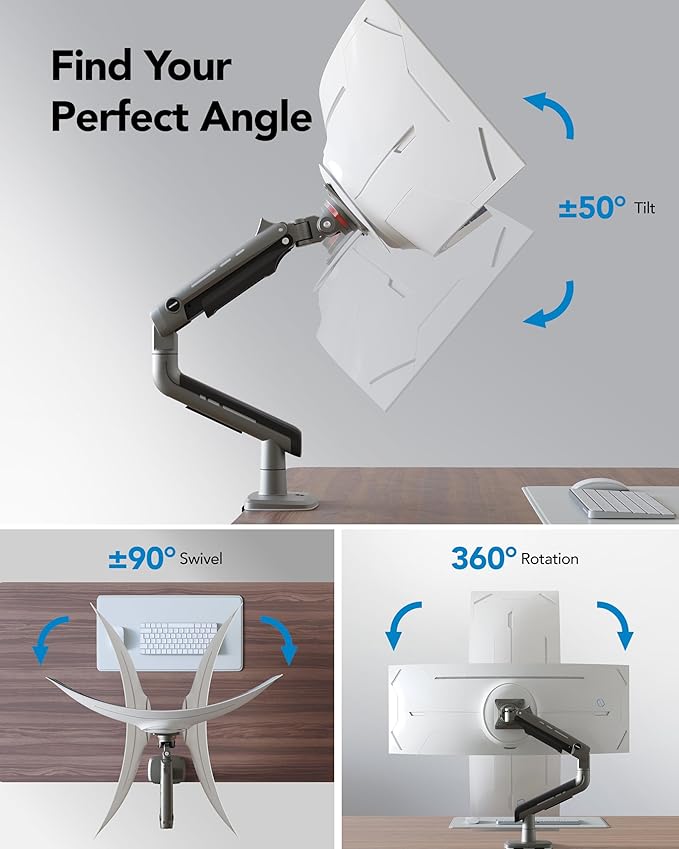 Find Your Perfect Angle

±50° Tilt

±90° Swivel

360° Rotation