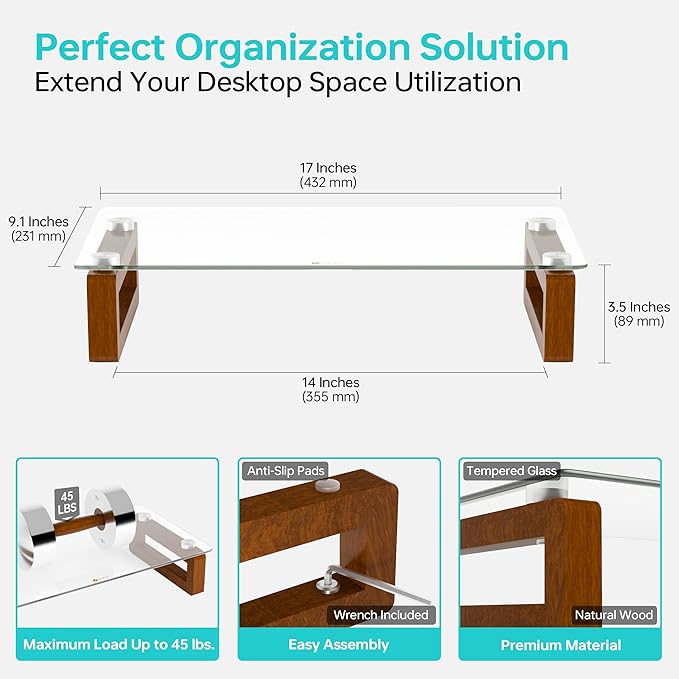 Perfect Organization Solution
Extend Your Desktop Space Utilization

17 Inches
(432 mm)

9.1 Inches
(231 mm)

3.5 Inches
(89 mm)

14 Inches
(355 mm)

45 LBS

Maximum Load Up to 45 lbs.

Anti-Slip Pads

Wrench Included

Easy Assembly

Tempered Glass

Natural Wood

Premium Material