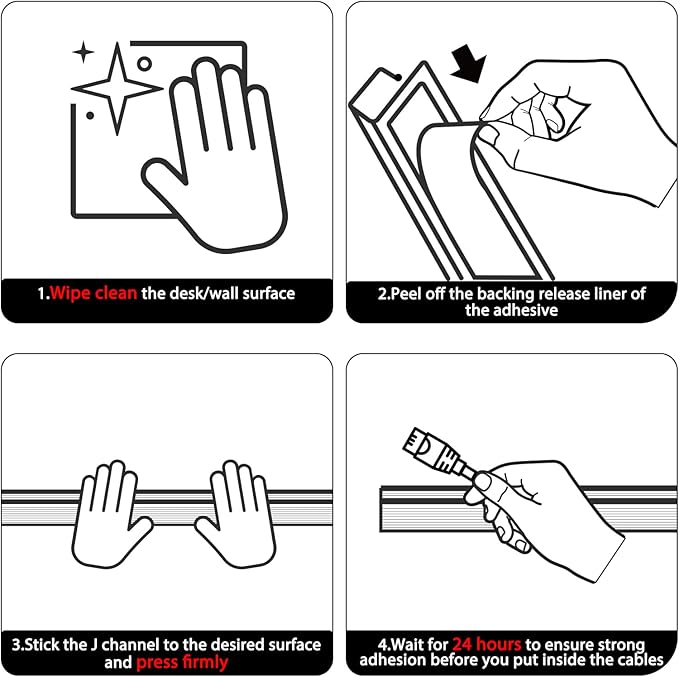 1.Wipe clean the desk/wall surface

2.Peel off the backing release liner of the adhesive

3.Stick the J channel to the desired surface and press firmly

4.Wait for 24 hours to ensure strong adhesion before you put inside the cables