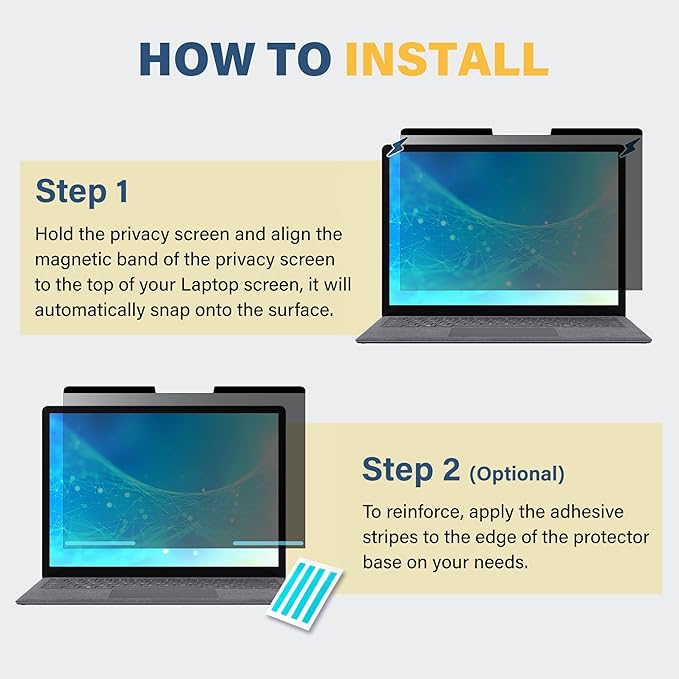 HOW TO INSTALL

Step 1

Hold the privacy screen and align the magnetic band of the privacy screen to the top of your Laptop screen, it will automatically snap onto the surface.

Step 2 (Optional)

To reinforce, apply the adhesive stripes to the edge of the protector base on your needs.