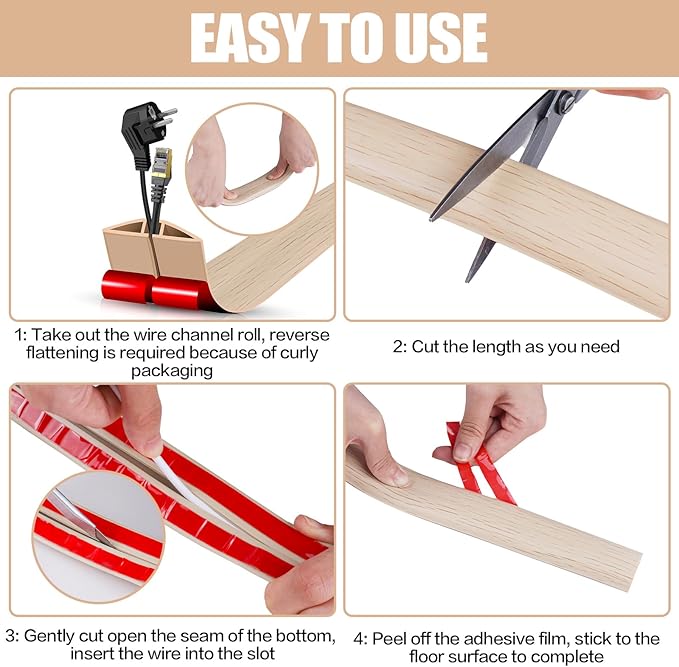 EASY TO USE

1: Take out the wire channel roll, reverse flattening is required because of curly packaging

2: Cut the length as you need

3: Gently cut open the seam of the bottom, insert the wire into the slot

4: Peel off the adhesive film, stick to the floor surface to complete