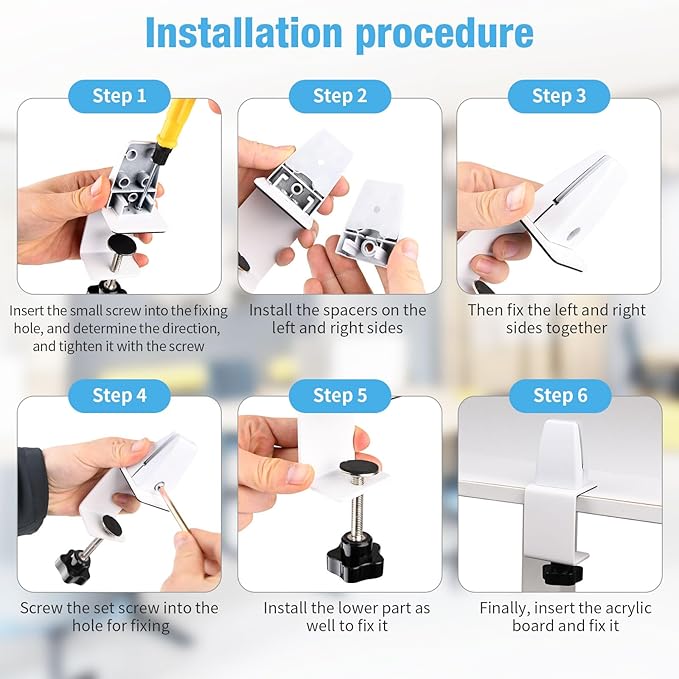 Installation procedure

Step 1

Insert the small screw into the fixing hole, and determine the direction, and tighten it with the screw

Step 2

Install the spacers on the left and right sides

Step 3

Then fix the left and right sides together

Step 4

Screw the set screw into the hole for fixing

Step 5

Install the lower part as well to fix it

Step 6

Finally, insert the acrylic board and fix it