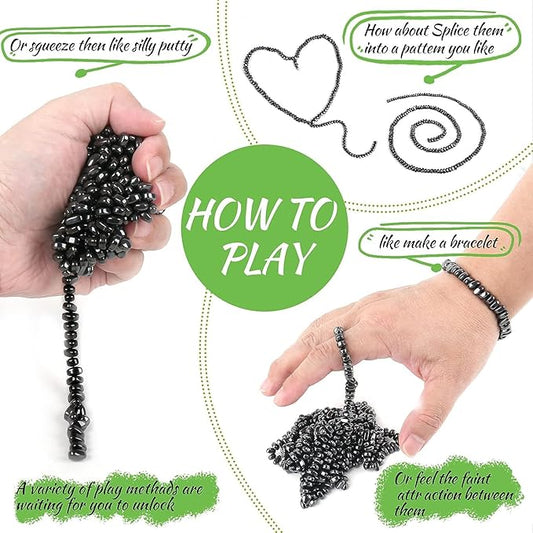 Or squeeze then like silly putty

How about Splice them into a pattem you like

HOW TO PLAY

like make a bracelet

A variety of play methods are waiting for you to unlock

Or feel the faint attr action between them