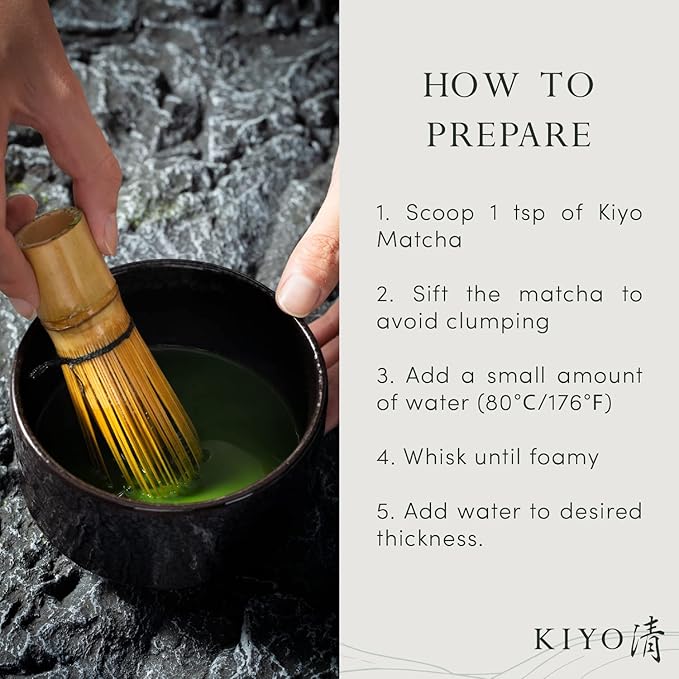 HOW TO PREPARE

1. Scoop 1 tsp of Kiyo Matcha

2. Sift the matcha to avoid clumping

3. Add a small amount of water (80°C/176°F)

4. Whisk until foamy

5. Add water to desired thickness.

KIYO 清