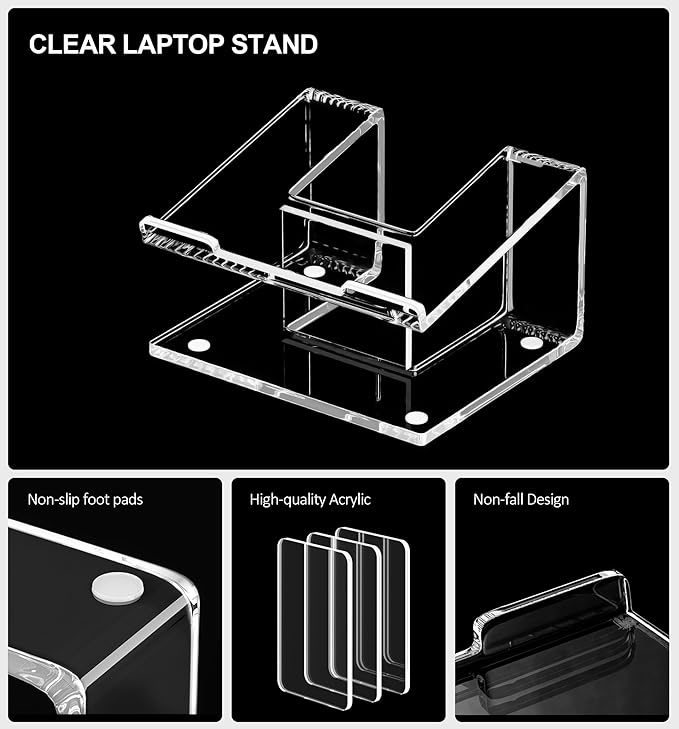 CLEAR LAPTOP STAND

Non-slip foot pads

High-quality Acrylic

Non-fall Design