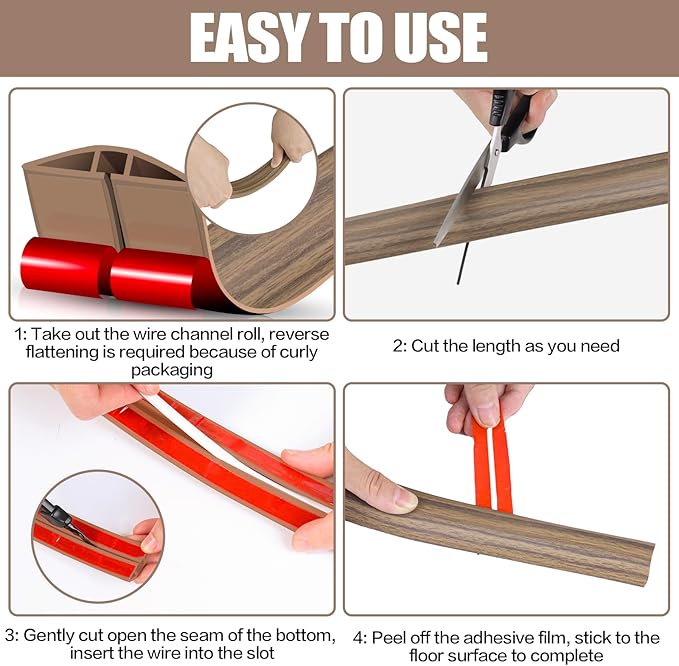 EASY TO USE

1: Take out the wire channel roll, reverse flattening is required because of curly packaging

2: Cut the length as you need

3: Gently cut open the seam of the bottom, insert the wire into the slot

4: Peel off the adhesive film, stick to the floor surface to complete