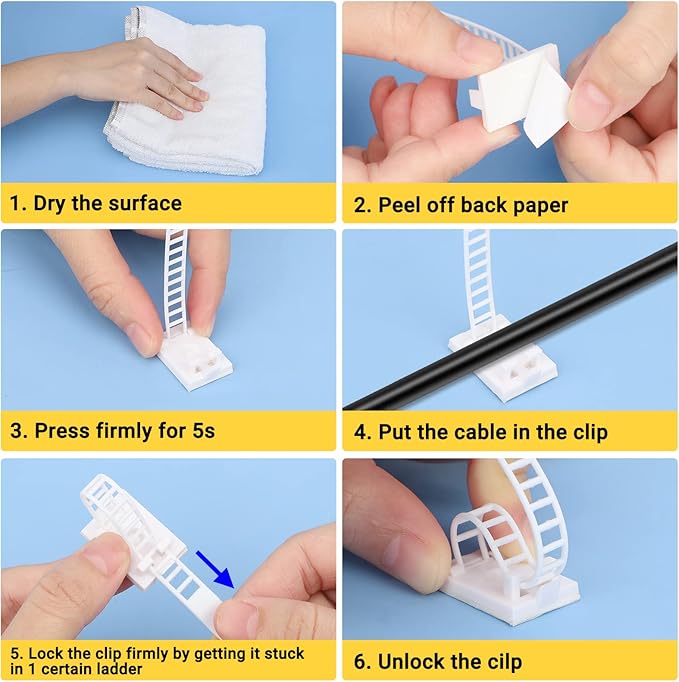 1. Dry the surface

2. Peel off back paper

3. Press firmly for 5s

4. Put the cable in the clip

5. Lock the clip firmly by getting it stuck in 1 certain ladder

6. Unlock the cilp