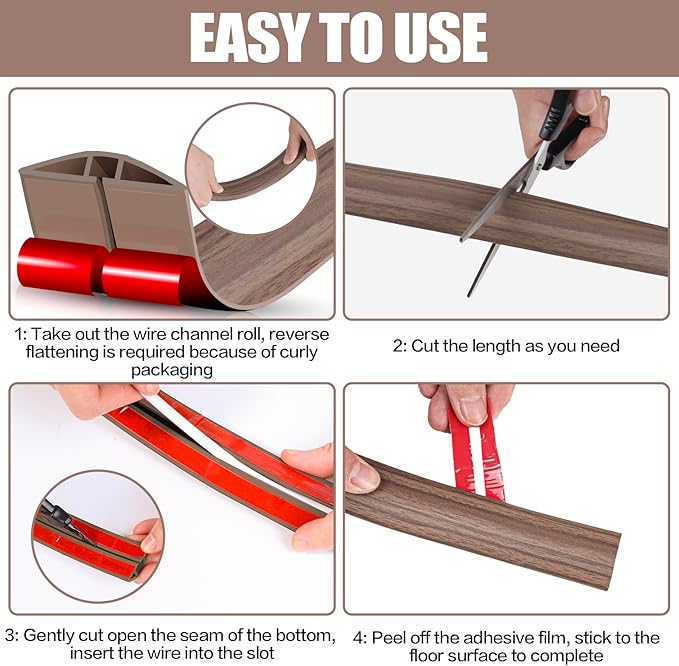 EASY TO USE

1: Take out the wire channel roll, reverse flattening is required because of curly packaging

2: Cut the length as you need

3: Gently cut open the seam of the bottom, insert the wire into the slot

4: Peel off the adhesive film, stick to the floor surface to complete