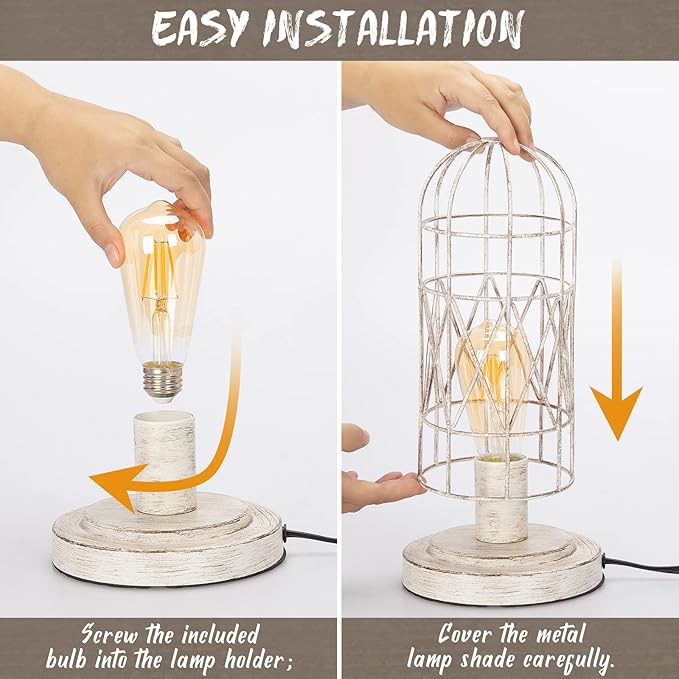 EASY INSTALLATION

Screw the included bulb into the lamp holder;

Cover the metal lamp shade carefully.