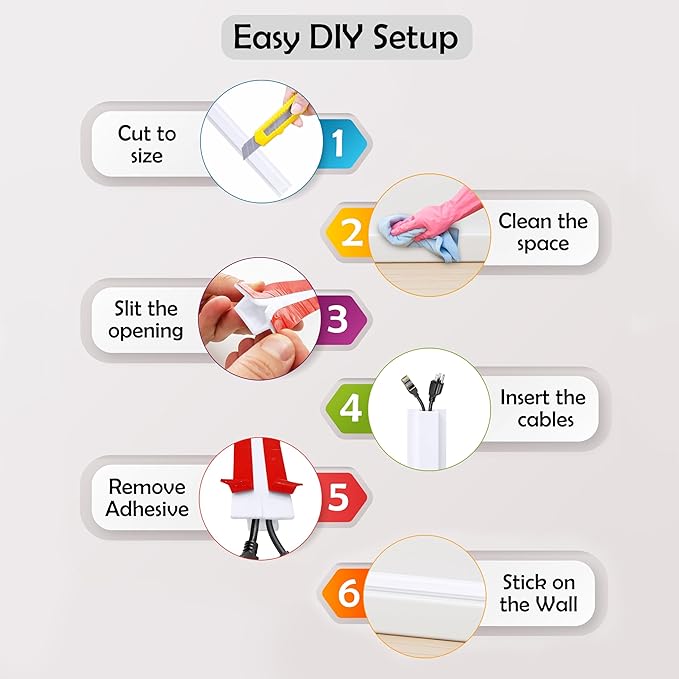 Easy DIY Setup

Cut to size

1

2

Clean the space

Slit the opening

3

4

Insert the cables

Remove Adhesive

5

6

Stick on the Wall