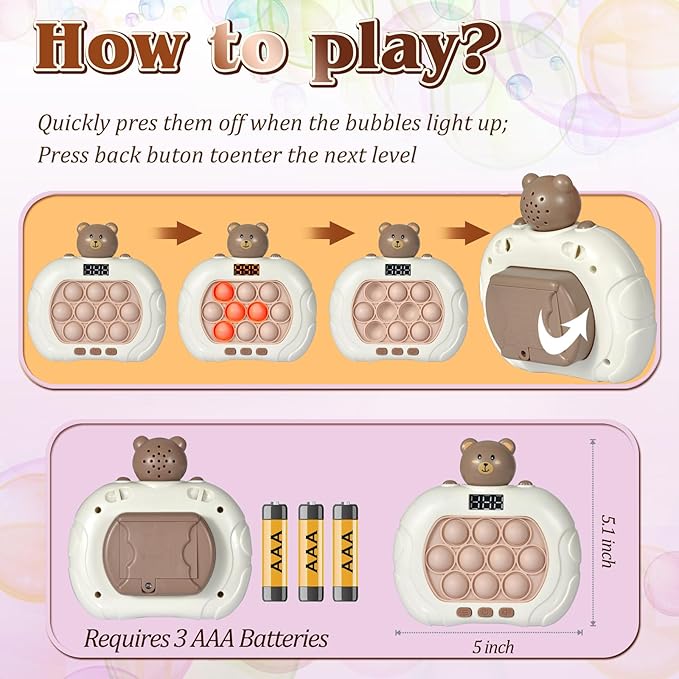 How to play?

Quickly pres them off when the bubbles light up;
Press back buton toenter the next level

AAA
AAA
AAA

5.1 inch

Requires 3 AAA Batteries

5 inch