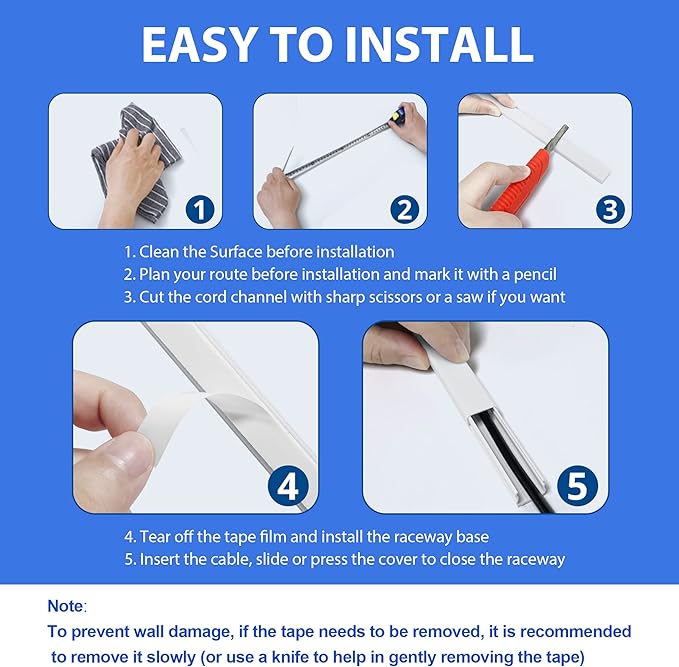 EASY TO INSTALL

1

2

3

1. Clean the Surface before installation
2. Plan your route before installation and mark it with a pencil
3. Cut the cord channel with sharp scissors or a saw if you want

4

5

4. Tear off the tape film and install the raceway base
5. Insert the cable, slide or press the cover to close the raceway

Note:
To prevent wall damage, if the tape needs to be removed, it is recommended to remove it slowly (or use a knife to help in gently removing the tape)