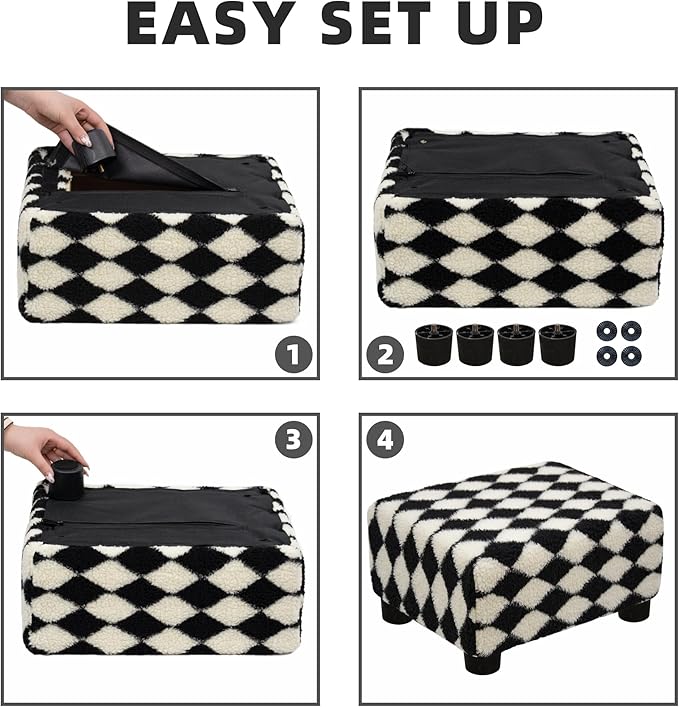 EASY SET UP

1

2

3

4