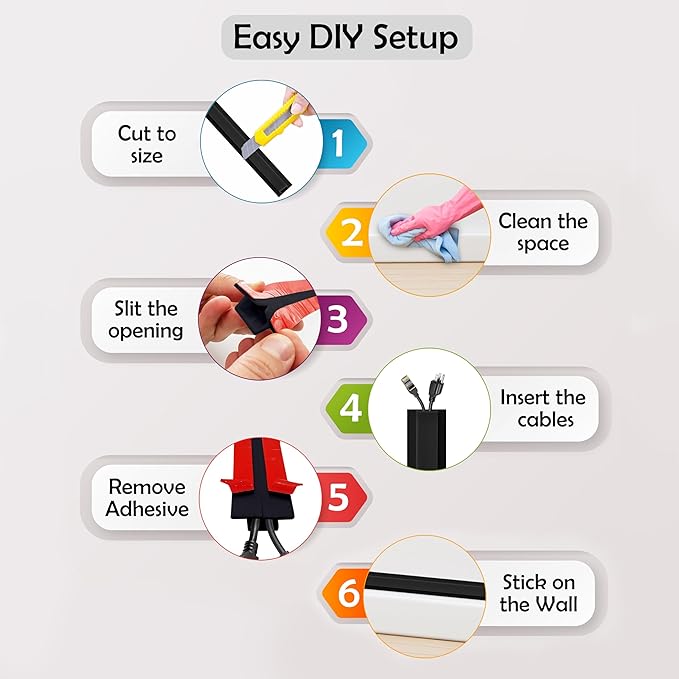 Easy DIY Setup

Cut to size

1

2

Clean the space

Slit the opening

3

4

Insert the cables

Remove Adhesive

5

6

Stick on the Wall