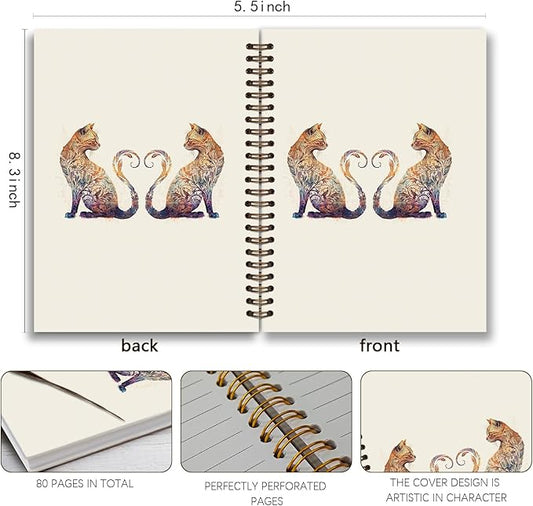 5.5inch

8.3inch

back

front

80 PAGES IN TOTAL

PERFECTLY PERFORATED PAGES

THE COVER DESIGN IS ARTISTIC IN CHARACTER