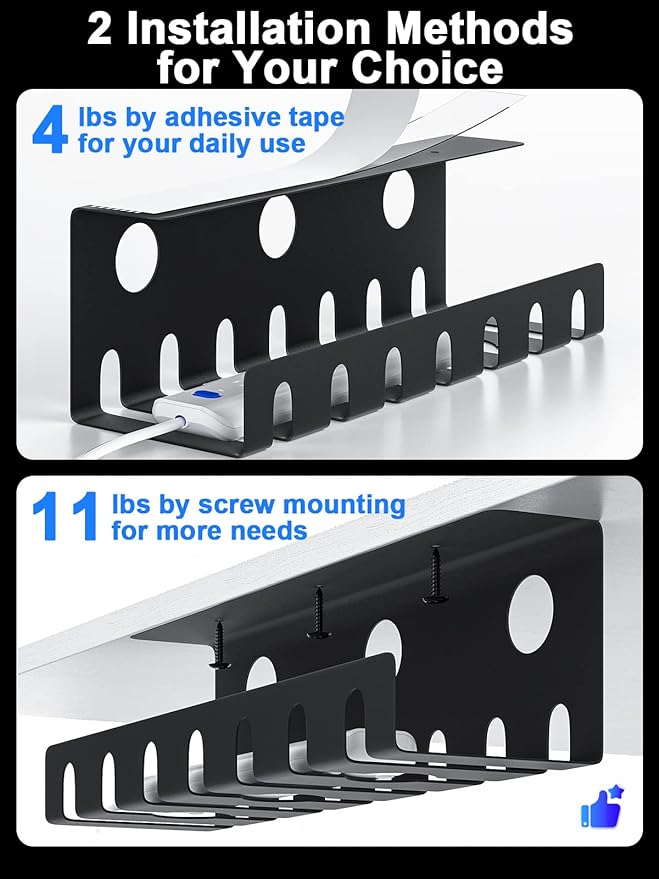 2 Installation Methods for Your Choice

4 lbs by adhesive tape for your daily use

11 lbs by screw mounting for more needs