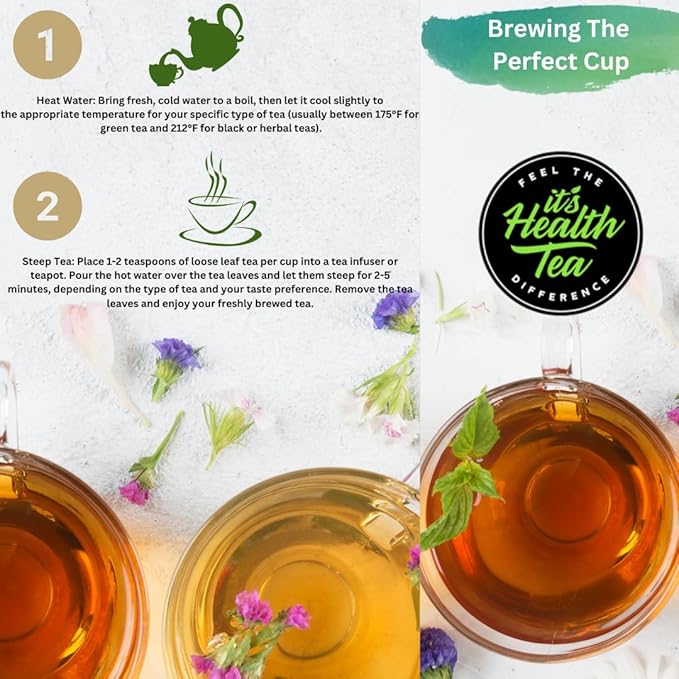 1

Heat Water: Bring fresh, cold water to a boil, then let it cool slightly to the appropriate temperature for your specific type of tea (usually between 175°F for green tea and 212°F for black or herbal teas).

2

Steep Tea: Place 1-2 teaspoons of loose leaf tea per cup into a tea infuser or teapot. Pour the hot water over the tea leaves and let them steep for 2-5 minutes, depending on the type of tea and your taste preference. Remove the tea leaves and enjoy your freshly brewed tea.

Brewing The Perfect Cup

FEEL THE
it's Health Tea
DIFFERENCE