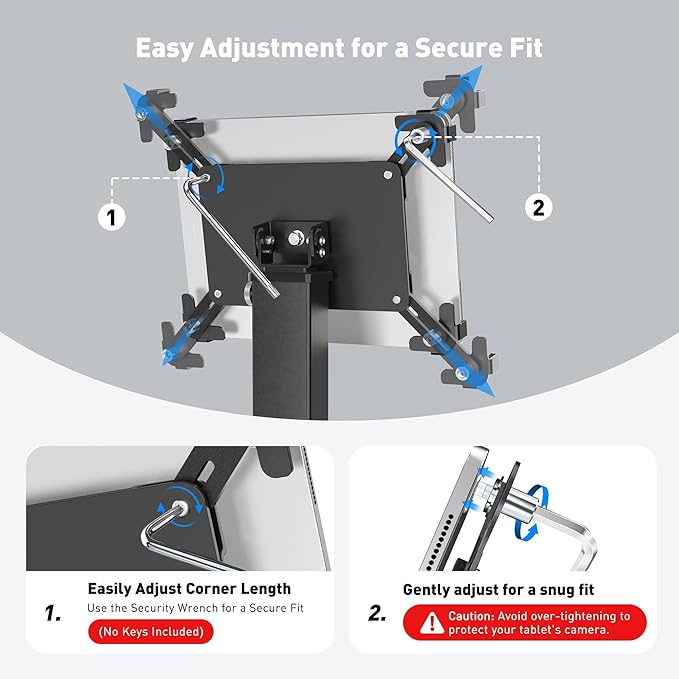 Easy Adjustment for a Secure Fit

1

2

1. Easily Adjust Corner Length
Use the Security Wrench for a Secure Fit
(No Keys Included)

2. Gently adjust for a snug fit
Caution: Avoid over-tightening to protect your tablet's camera.