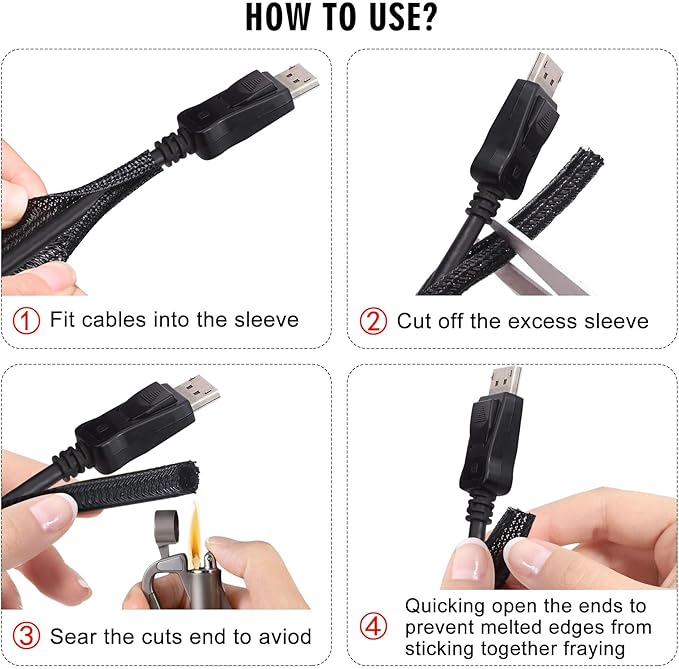 HOW TO USE?

① Fit cables into the sleeve

② Cut off the excess sleeve

③ Sear the cuts end to aviod

④ Quicking open the ends to prevent melted edges from sticking together fraying