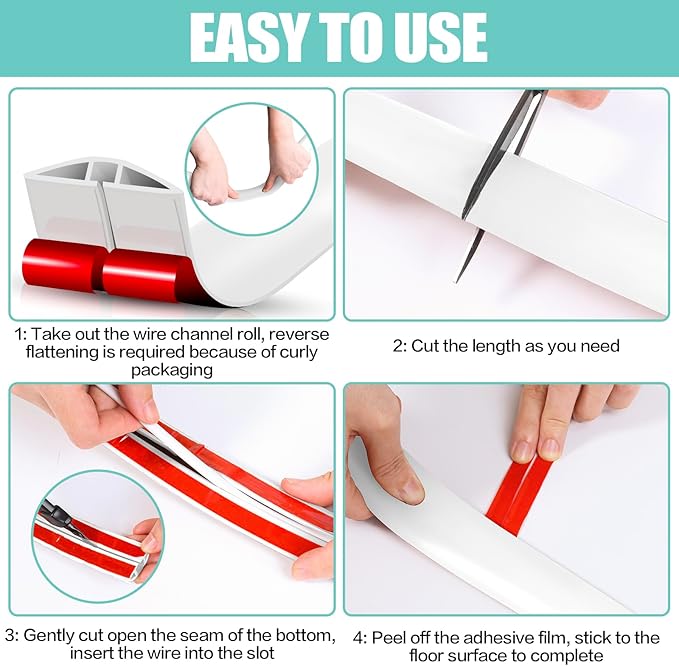 EASY TO USE

1: Take out the wire channel roll, reverse flattening is required because of curly packaging

2: Cut the length as you need

3: Gently cut open the seam of the bottom, insert the wire into the slot

4: Peel off the adhesive film, stick to the floor surface to complete