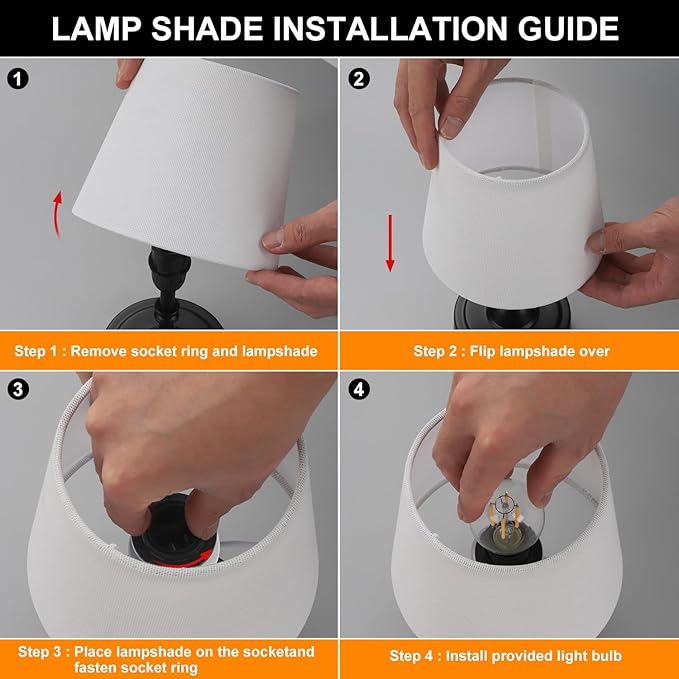 LAMP SHADE INSTALLATION GUIDE

1

Step 1 : Remove socket ring and lampshade

2

Step 2 : Flip lampshade over

3

Step 3 : Place lampshade on the socketand fasten socket ring

4

Step 4 : Install provided light bulb