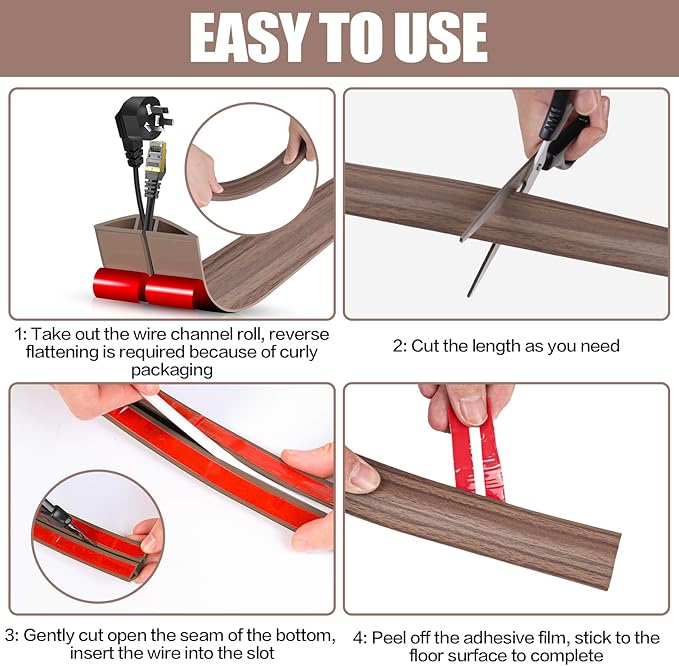 EASY TO USE

1: Take out the wire channel roll, reverse flattening is required because of curly packaging

2: Cut the length as you need

3: Gently cut open the seam of the bottom, insert the wire into the slot

4: Peel off the adhesive film, stick to the floor surface to complete