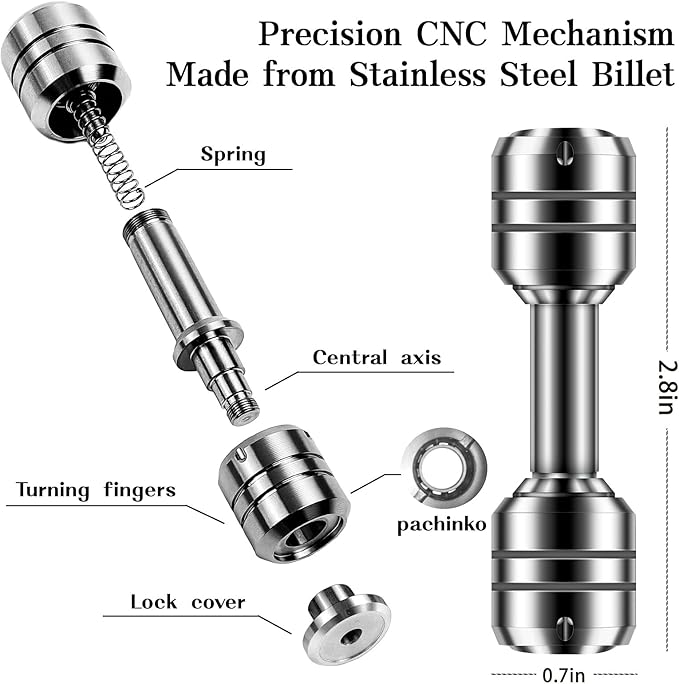 Precision CNC Mechanism
Made from Stainless Steel Billet

Spring

Central axis

Turning fingers

pachinko

Lock cover

2.8in

0.7in