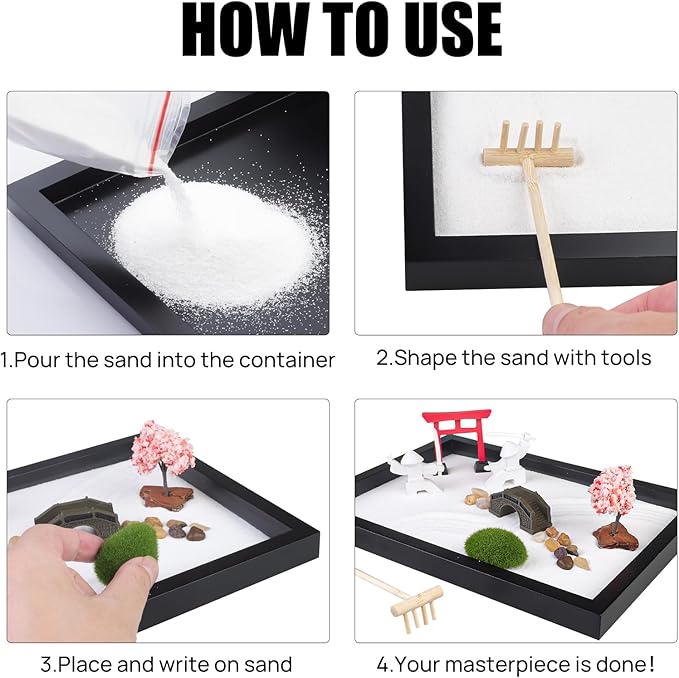 HOW TO USE

1.Pour the sand into the container

2.Shape the sand with tools

3.Place and write on sand

4.Your masterpiece is done!