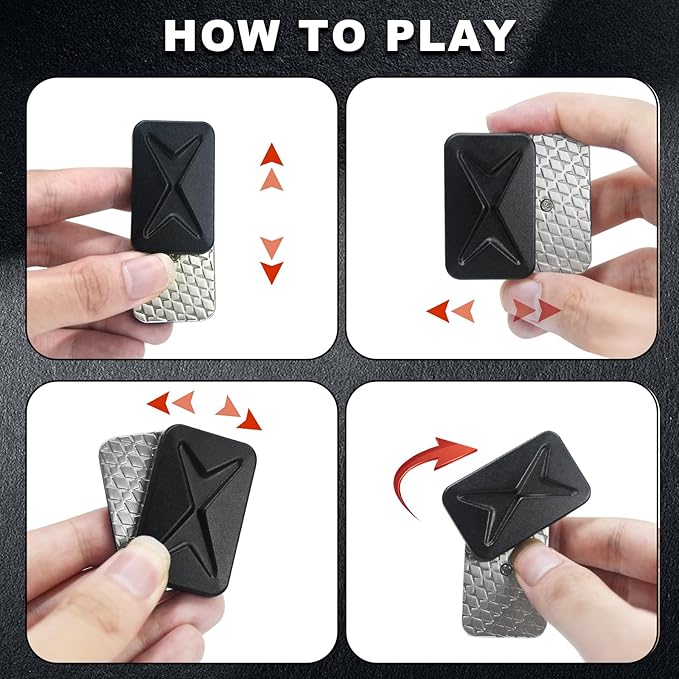 HOW TO PLAY