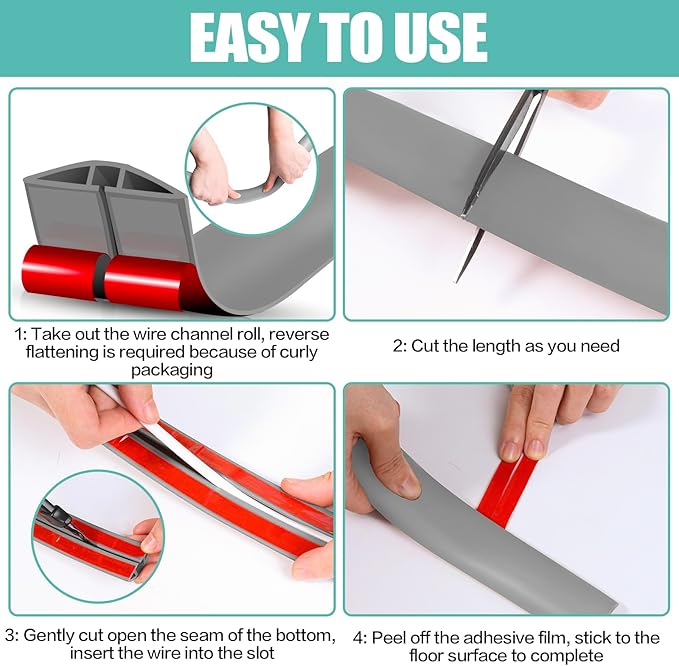 EASY TO USE

1: Take out the wire channel roll, reverse flattening is required because of curly packaging

2: Cut the length as you need

3: Gently cut open the seam of the bottom, insert the wire into the slot

4: Peel off the adhesive film, stick to the floor surface to complete