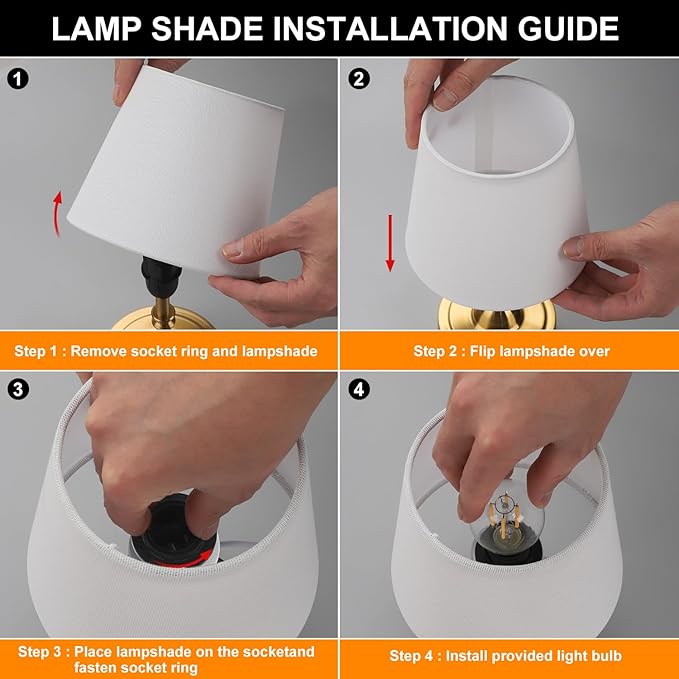 LAMP SHADE INSTALLATION GUIDE

1

Step 1 : Remove socket ring and lampshade

2

Step 2 : Flip lampshade over

3

Step 3 : Place lampshade on the socketand fasten socket ring

4

Step 4 : Install provided light bulb