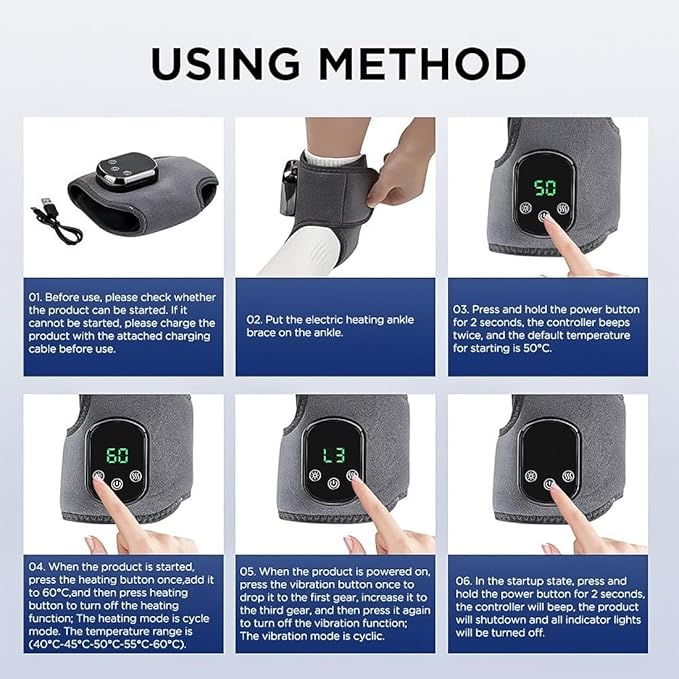 USING METHOD

01. Before use, please check whether the product can be started. If it cannot be started, please charge the product with the attached charging cable before use.

02. Put the electric heating ankle brace on the ankle.

50

03. Press and hold the power button for 2 seconds, the controller beeps twice, and the default temperature for starting is 50°C.

60

04. When the product is started, press the heating button once,add it to 60°C,and then press heating button to turn off the heating function; The heating mode is cycle mode. The temperature range is (40°C-45°C-50°C-55°C-60°C).

L3

05. When the product is powered on, press the vibration button once to drop it to the first gear, increase it to the third gear, and then press it again to turn off the vibration function; The vibration mode is cyclic.

06. In the startup state, press and hold the power button for 2 seconds, the controller will beep, the product will shutdown and all indicator lights will be turned off.