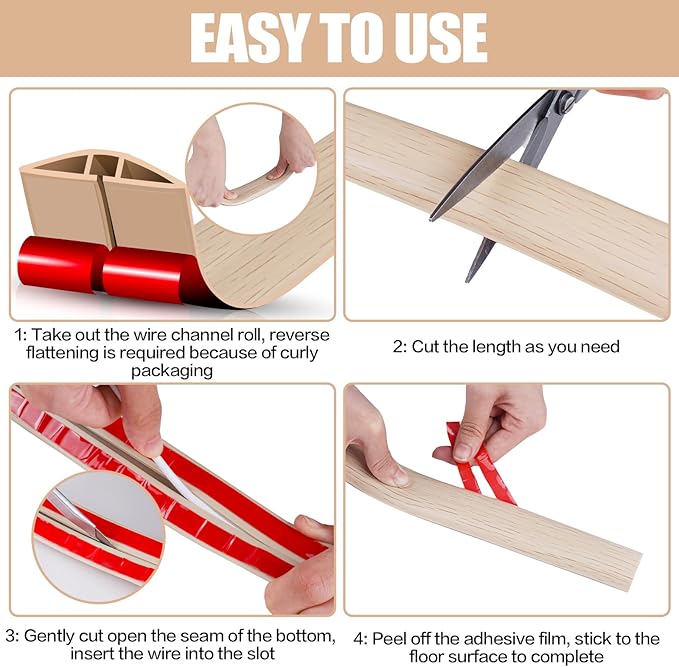 EASY TO USE

1: Take out the wire channel roll, reverse flattening is required because of curly packaging

2: Cut the length as you need

3: Gently cut open the seam of the bottom, insert the wire into the slot

4: Peel off the adhesive film, stick to the floor surface to complete