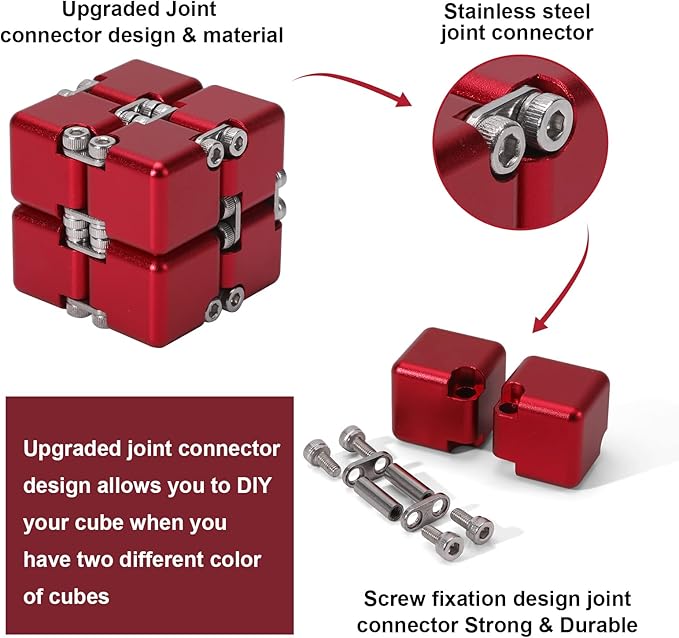 Upgraded Joint connector design & material

Stainless steel joint connector

Upgraded joint connector design allows you to DIY your cube when you have two different color of cubes

Screw fixation design joint connector Strong & Durable