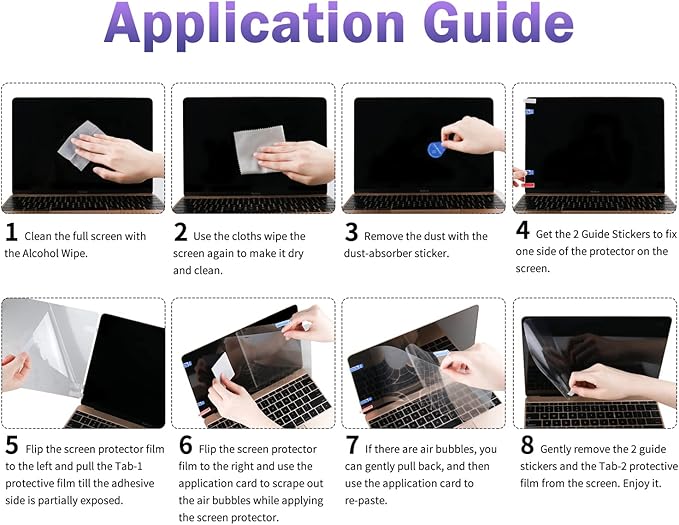 Application Guide

1 Clean the full screen with the Alcohol Wipe.

2 Use the cloths wipe the screen again to make it dry and clean.

3 Remove the dust with the dust-absorber sticker.

4 Get the 2 Guide Stickers to fix one side of the protector on the screen.

5 Flip the screen protector film to the left and pull the Tab-1 protective film till the adhesive side is partially exposed.

6 Flip the screen protector film to the right and use the application card to scrape out the air bubbles while applying the screen protector.

7 If there are air bubbles, you can gently pull back, and then use the application card to re-paste.

8 Gently remove the 2 guide stickers and the Tab-2 protective film from the screen. Enjoy it.