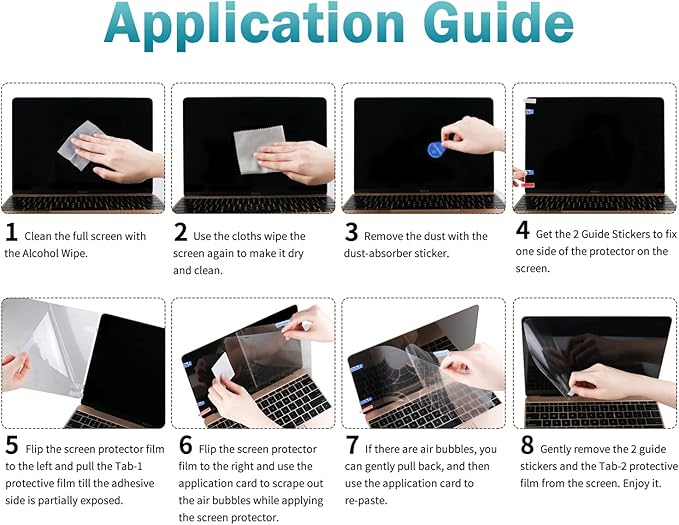 Application Guide

1 Clean the full screen with the Alcohol Wipe.

2 Use the cloths wipe the screen again to make it dry and clean.

3 Remove the dust with the dust-absorber sticker.

4 Get the 2 Guide Stickers to fix one side of the protector on the screen.

5 Flip the screen protector film to the left and pull the Tab-1 protective film till the adhesive side is partially exposed.

6 Flip the screen protector film to the right and use the application card to scrape out the air bubbles while applying the screen protector.

7 If there are air bubbles, you can gently pull back, and then use the application card to re-paste.

8 Gently remove the 2 guide stickers and the Tab-2 protective film from the screen. Enjoy it.