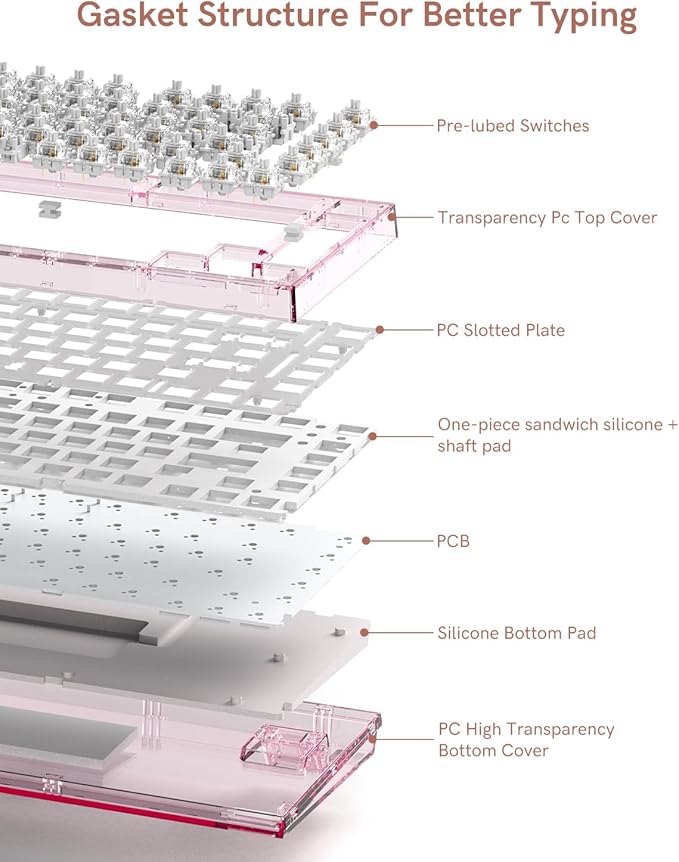 Gasket Structure For Better Typing

Pre-lubed Switches

Transparency Pc Top Cover

PC Slotted Plate

One-piece sandwich silicone + shaft pad

PCB

Silicone Bottom Pad

PC High Transparency Bottom Cover