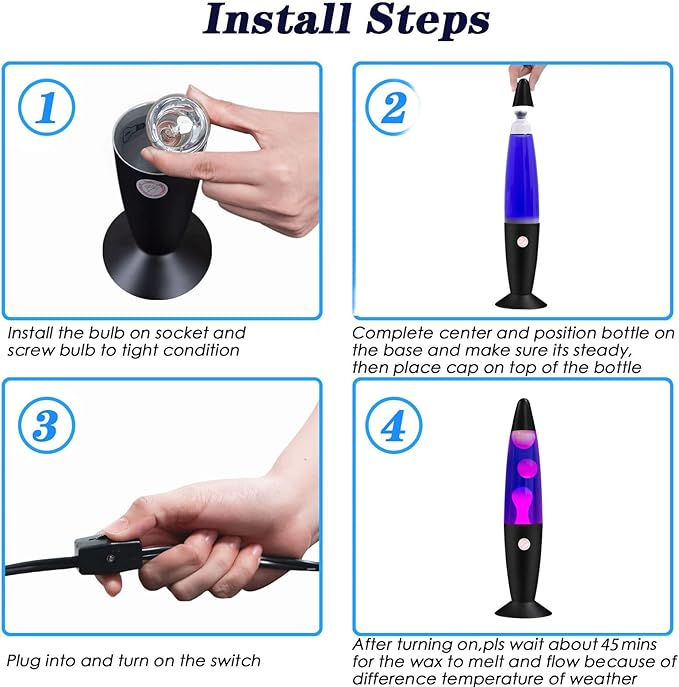 Install Steps

1

Install the bulb on socket and screw bulb to tight condition

2

Complete center and position bottle on the base and make sure its steady, then place cap on top of the bottle

3

Plug into and turn on the switch

4

After turning on,pls wait about 45 mins for the wax to melt and flow because of difference temperature of weather