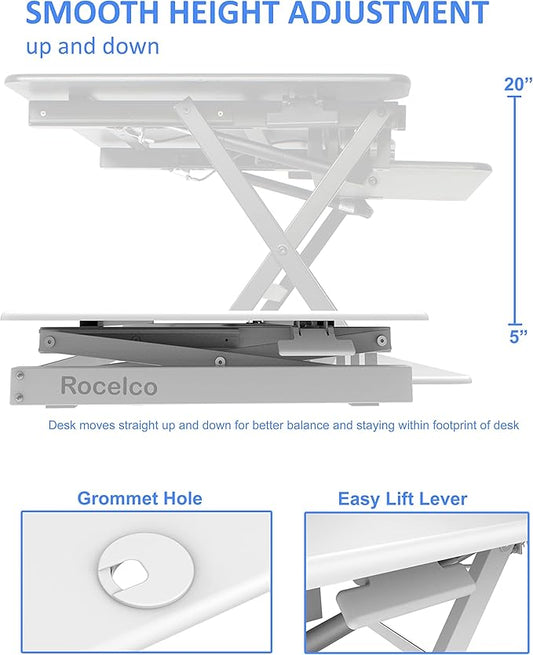 SMOOTH HEIGHT ADJUSTMENT
up and down

20”

5”

Rocelco

Desk moves straight up and down for better balance and staying within footprint of desk

Grommet Hole

Easy Lift Lever