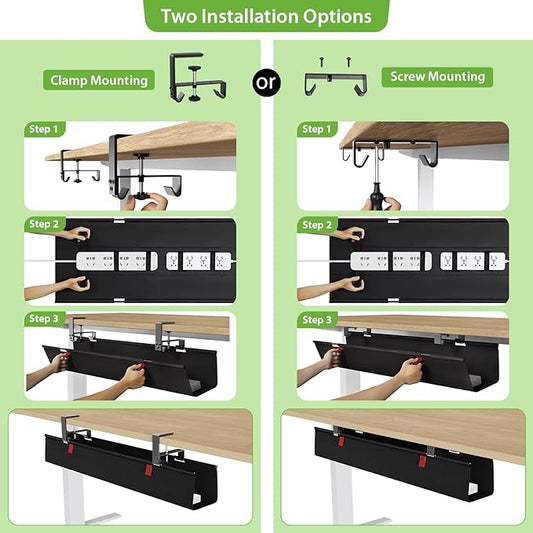 Two Installation Options

Clamp Mounting

or

Screw Mounting

Step 1

Step 2

Step 3

Step 1

Step 2

Step 3