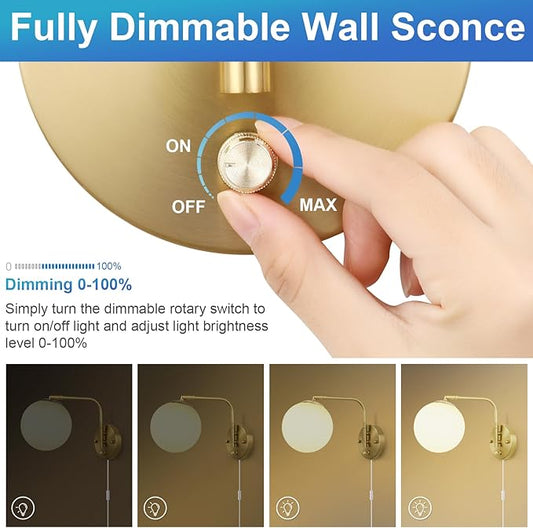 Fully Dimmable Wall Sconce

ON

OFF

MAX

0 100%

Dimming 0-100%

Simply turn the dimmable rotary switch to turn on/off light and adjust light brightness level 0-100%