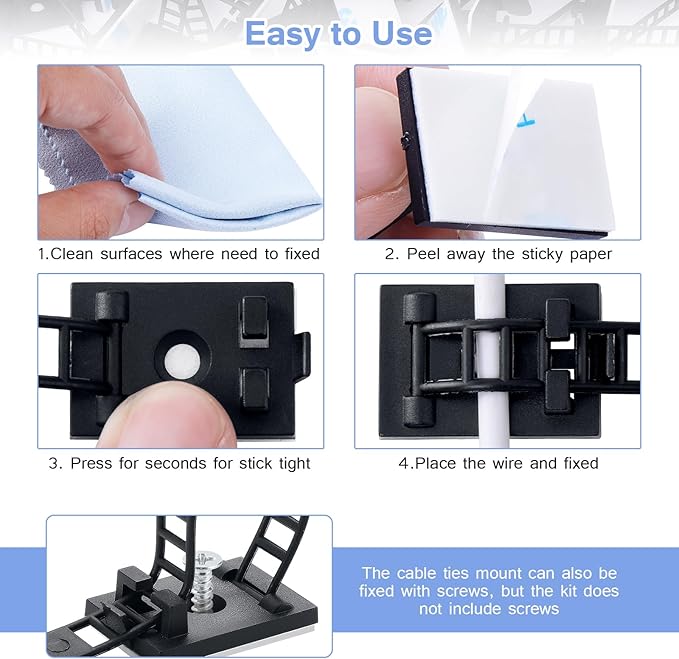 Easy to Use

1.Clean surfaces where need to fixed

2. Peel away the sticky paper

3. Press for seconds for stick tight

4.Place the wire and fixed

The cable ties mount can also be fixed with screws, but the kit does not include screws