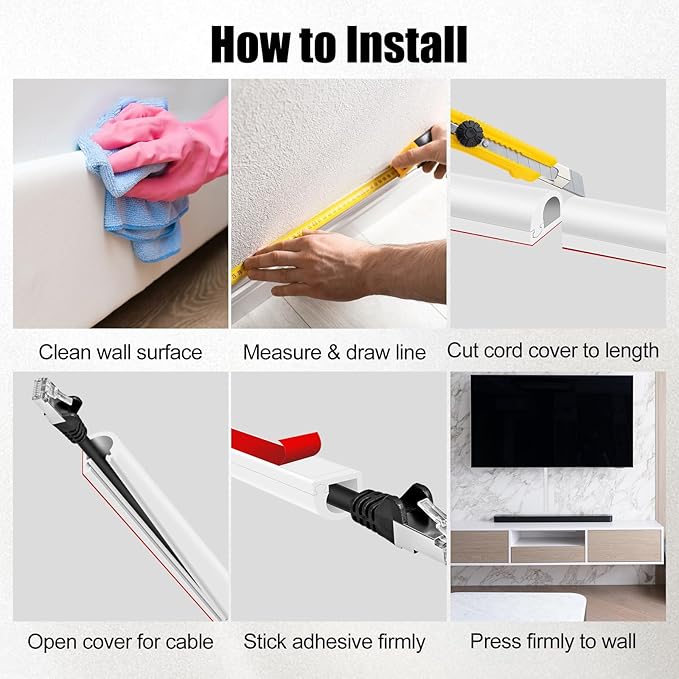 How to Install

Clean wall surface

Measure & draw line

Cut cord cover to length

Open cover for cable

Stick adhesive firmly

Press firmly to wall