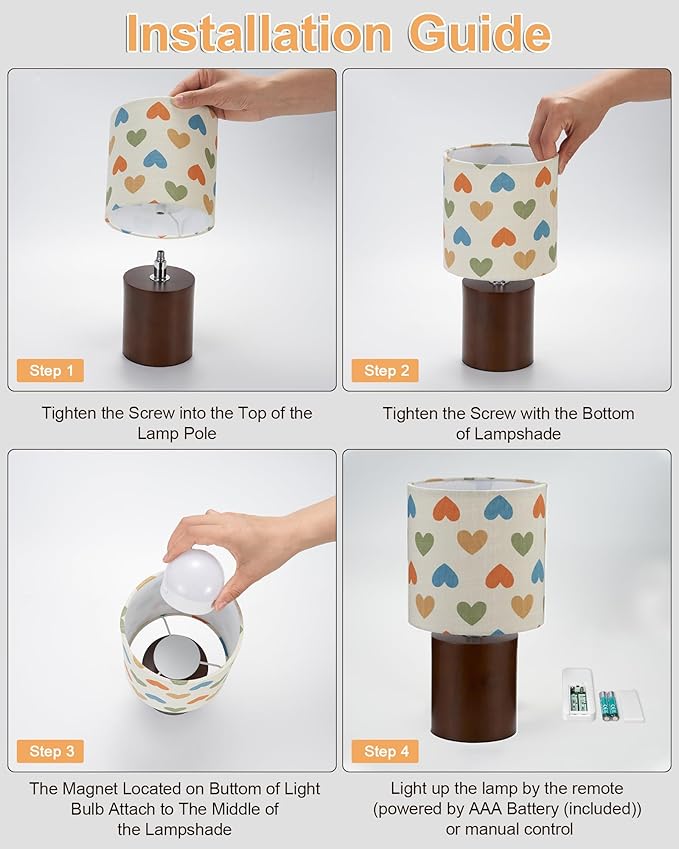 Installation Guide

Step 1

Tighten the Screw into the Top of the Lamp Pole

Step 2

Tighten the Screw with the Bottom of Lampshade

Step 3

The Magnet Located on Buttom of Light Bulb Attach to The Middle of the Lampshade

Step 4

Light up the lamp by the remote (powered by AAA Battery (included)) or manual control