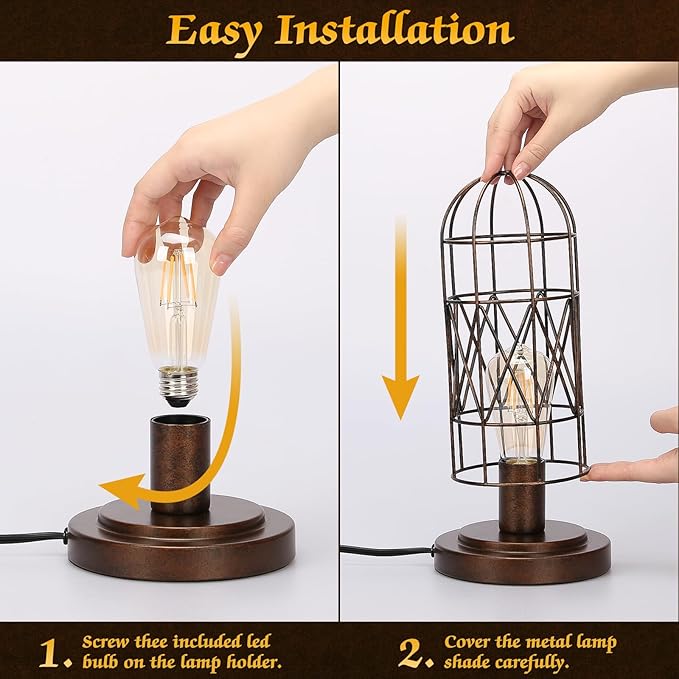 Easy Installation

1. Screw thee included led bulb on the lamp holder.

2. Cover the metal lamp shade carefully.